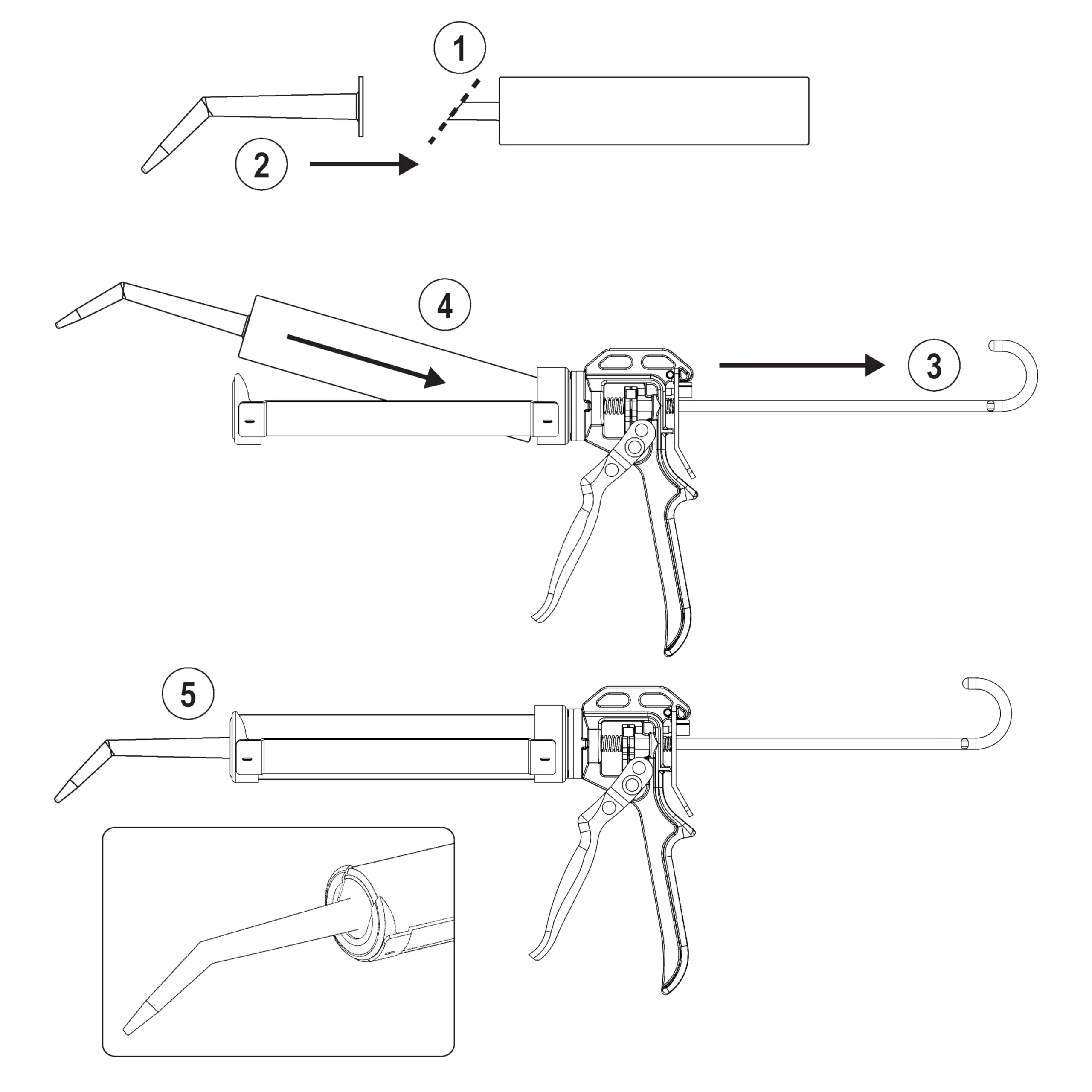 1

2

4

3

5